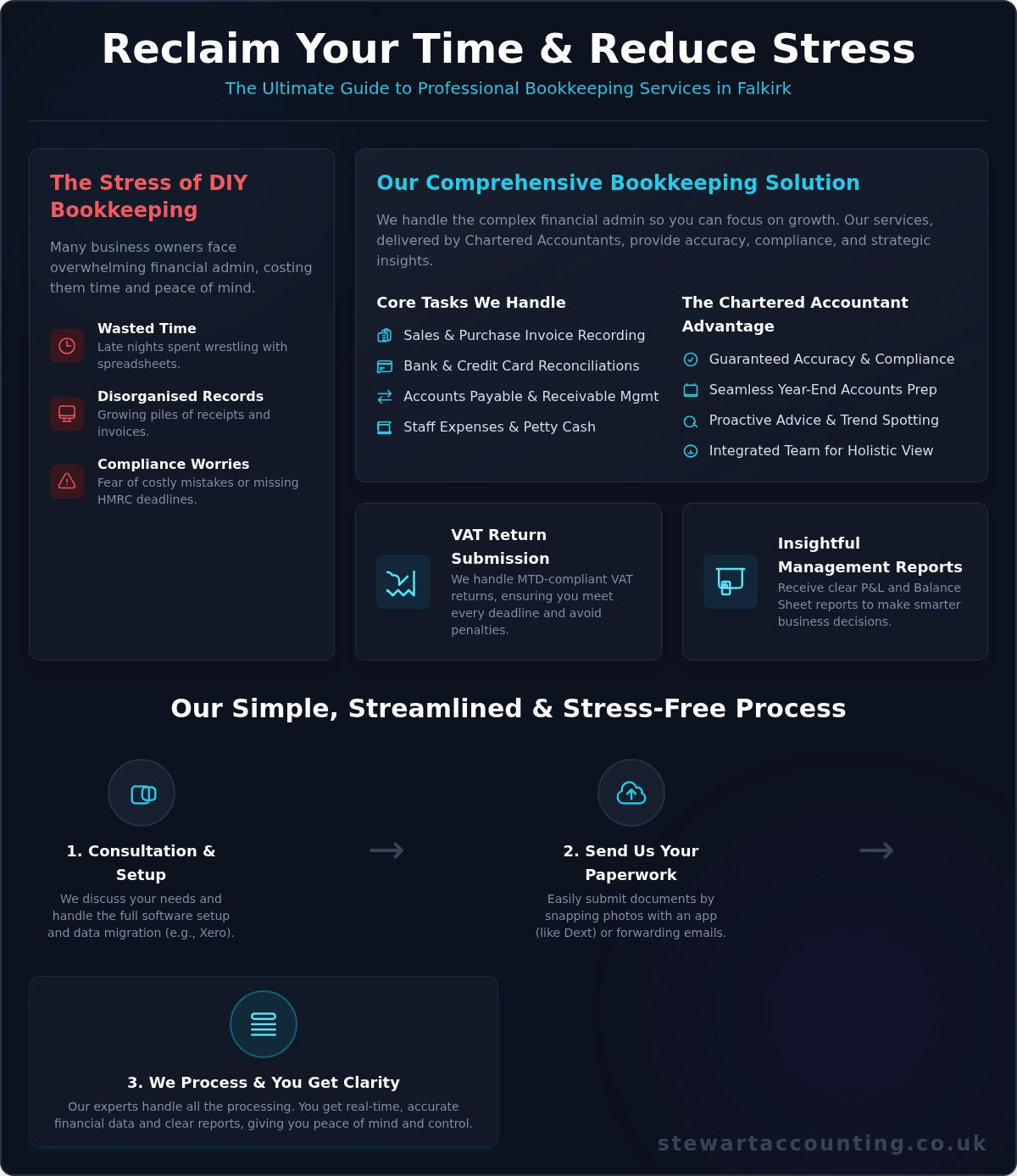 Reclaim Your Time & Reduce Stress

The Ultimate Guide to Professional Bookkeeping Services in Falkirk

The Stress of DIY Bookkeeping

Many business owners face overwhelming financial admin, costing them time and peace of mind.

Wasted Time
Late nights spent wrestling with spreadsheets.

Disorganised Records
Growing piles of receipts and invoices.

Compliance Worries
Fear of costly mistakes or missing HMRC deadlines.

Our Comprehensive Bookkeeping Solution

We handle the complex financial admin so you can focus on growth. Our services, delivered by Chartered Accountants, provide accuracy, compliance, and strategic insights.

Core Tasks We Handle

Sales & Purchase Invoice Recording
Bank & Credit Card Reconciliations
Accounts Payable & Receivable Mgmt
Staff Expenses & Petty Cash

The Chartered Accountant Advantage

Guaranteed Accuracy & Compliance
Seamless Year-End Accounts Prep
Proactive Advice & Trend Spotting
Integrated Team for Holistic View

VAT Return Submission
We handle MTD-compliant VAT returns, ensuring you meet every deadline and avoid penalties.

Insightful Management Reports
Receive clear P&L and Balance Sheet reports to make smarter business decisions.

Our Simple, Streamlined & Stress-Free Process

1. Consultation & Setup
We discuss your needs and handle the full software setup and data migration (e.g., Xero).

→

2. Send Us Your Paperwork
Easily submit documents by snapping photos with an app (like Dext) or forwarding emails.

→

3. We Process & You Get Clarity
Our experts handle all the processing. You get real-time, accurate financial data and clear reports, giving you peace of mind and control.

stewartaccounting.co.uk