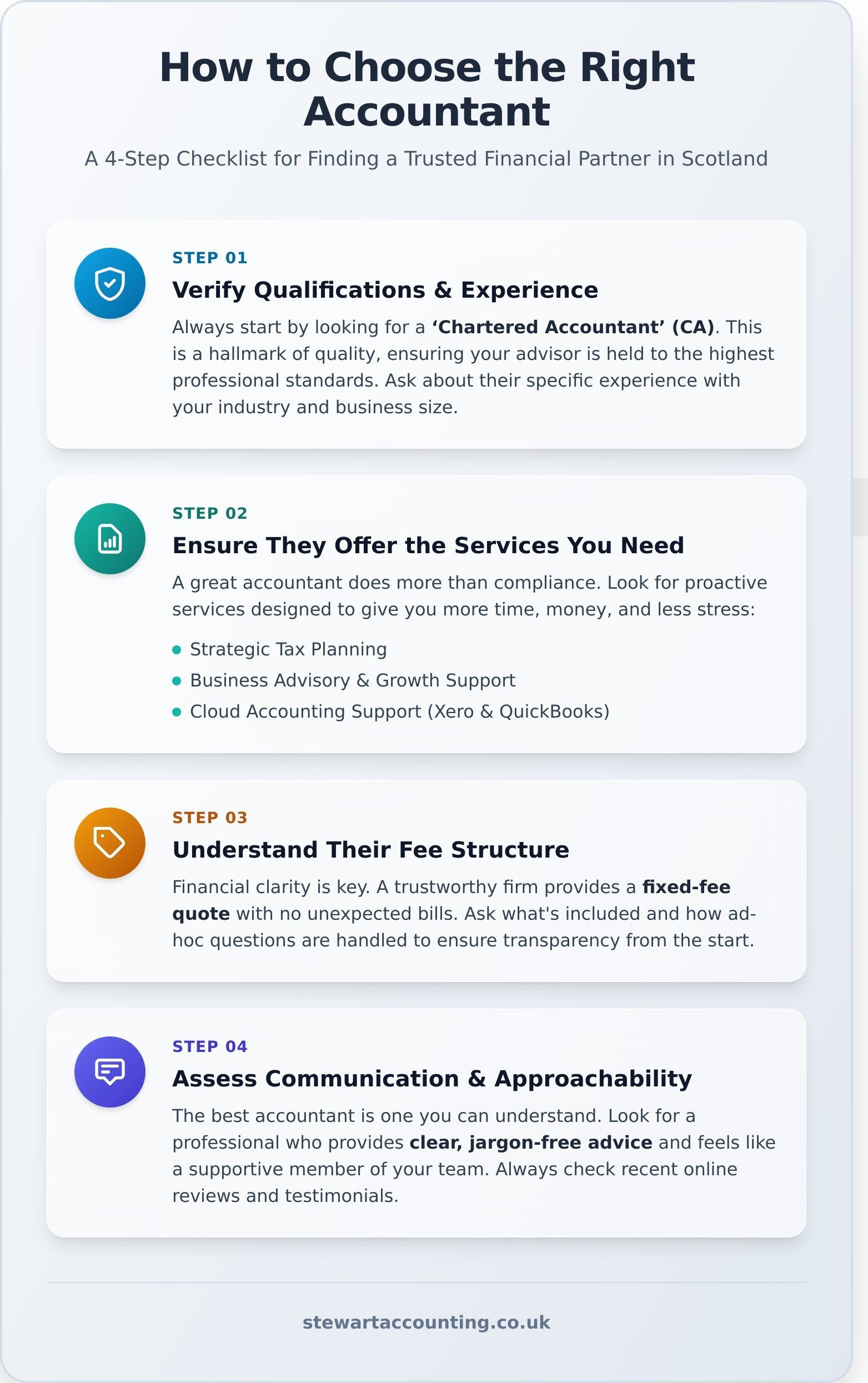 How to Choose the Right Accountant

A 4-Step Checklist for Finding a Trusted Financial Partner in Scotland

STEP 01

Verify Qualifications & Experience

Always start by looking for a 'Chartered Accountant' (CA). This is a hallmark of quality, ensuring your advisor is held to the highest professional standards. Ask about their specific experience with your industry and business size.

STEP 02

Ensure They Offer the Services You Need

A great accountant does more than compliance. Look for proactive services designed to give you more time, money, and less stress:

• Strategic Tax Planning
• Business Advisory & Growth Support
• Cloud Accounting Support (Xero & QuickBooks)

STEP 03

Understand Their Fee Structure

Financial clarity is key. A trustworthy firm provides a fixed-fee quote with no unexpected bills. Ask what's included and how ad-hoc questions are handled to ensure transparency from the start.

STEP 04

Assess Communication & Approachability

The best accountant is one you can understand. Look for a professional who provides clear, jargon-free advice and feels like a supportive member of your team. Always check recent online reviews and testimonials.

stewartaccounting.co.uk