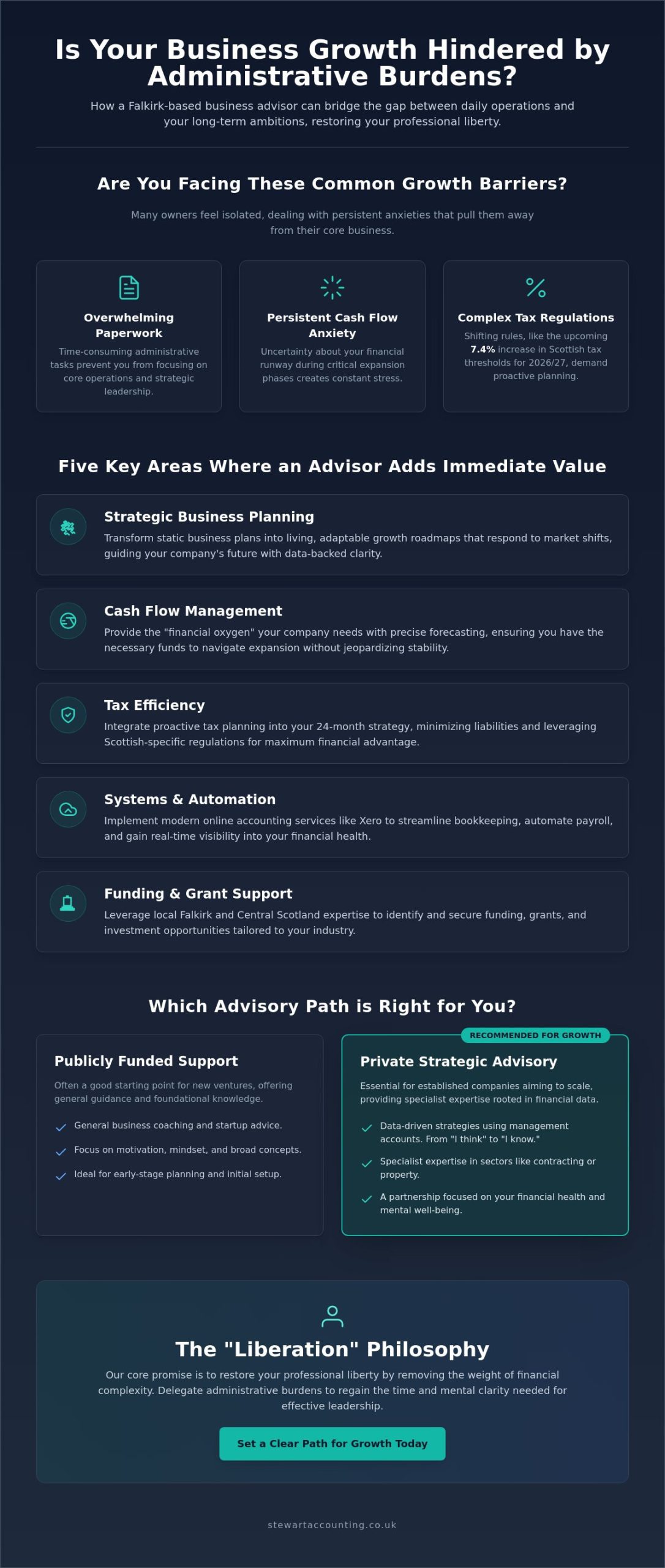 Is Your Business Growth Hindered by Administrative Burdens?

How a Falkirk-based business advisor can bridge the gap between daily operations and your long-term ambitions, restoring your professional liberty.

Are You Facing These Common Growth Barriers?

Many owners feel isolated, dealing with persistent anxieties that pull them away from their core business.

Overwhelming Paperwork

Time-consuming administrative tasks prevent you from focusing on core operations and strategic leadership.

Persistent Cash Flow Anxiety

Uncertainty about your financial runway during critical expansion phases creates constant stress.

Complex Tax Regulations

Shifting rules, like the upcoming 7.4% increase in Scottish tax thresholds for 2026/27, demand proactive planning.

Five Key Areas Where an Advisor Adds Immediate Value

Strategic Business Planning

Transform static business plans into living, adaptable growth roadmaps that respond to market shifts, guiding your company's future with data-backed clarity.

Cash Flow Management

Provide the "financial oxygen" your company needs with precise forecasting, ensuring you have the necessary funds to navigate expansion without jeopardizing stability.

Tax Efficiency

Integrate proactive tax planning into your 24-month strategy, minimizing liabilities and leveraging Scottish-specific regulations for maximum financial advantage.

Systems & Automation

Implement modern online accounting services like Xero to streamline bookkeeping, automate payroll, and gain real-time visibility into your financial health.

Funding & Grant Support

Leverage local Falkirk and Central Scotland expertise to identify and secure funding, grants, and investment opportunities tailored to your industry.

Which Advisory Path is Right for You?

Publicly Funded Support

Often a good starting point for new ventures, offering general guidance and foundational knowledge.

✓ General business coaching and startup advice.
✓ Focus on motivation, mindset, and broad concepts.
✓ Ideal for early-stage planning and initial setup.

RECOMMENDED FOR GROWTH

Private Strategic Advisory

Essential for established companies aiming to scale, providing specialist expertise rooted in financial data.

✓ Data-driven strategies using management accounts. From "I think" to "I know."
✓ Specialist expertise in sectors like contracting or property.
✓ A partnership focused on your financial health and mental well-being.

The "Liberation" Philosophy

Our core promise is to restore your professional liberty by removing the weight of financial complexity. Delegate administrative burdens to regain the time and mental clarity needed for effective leadership.

Set a Clear Path for Growth Today

stewartaccounting.co.uk