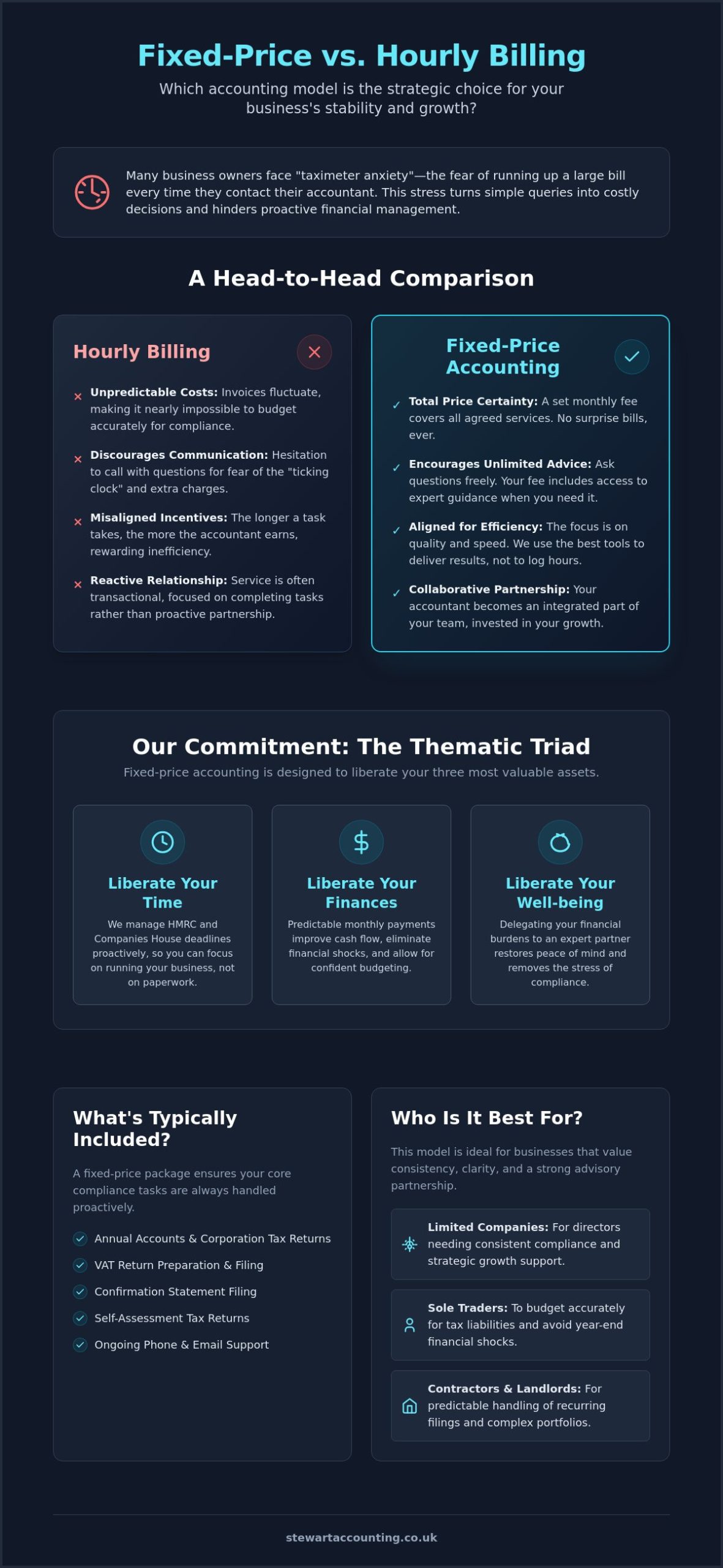 Fixed-Price vs. Hourly Billing

Which accounting model is the strategic choice for your business's stability and growth?

Many business owners face "taximeter anxiety"—the fear of running up a large bill every time they contact their accountant. This stress turns simple queries into costly decisions and hinders proactive financial management.

A Head-to-Head Comparison

Hourly Billing

× Unpredictable Costs: Invoices fluctuate, making it nearly impossible to budget accurately for compliance.

× Discourages Communication: Hesitation to call with questions for fear of the "ticking clock" and extra charges.

× Misaligned Incentives: The longer a task takes, the more the accountant earns, rewarding inefficiency.

× Reactive Relationship: Service is often transactional, focused on completing tasks rather than proactive partnership.

Fixed-Price Accounting

✓ Total Price Certainty: A set monthly fee covers all agreed services. No surprise bills, ever.

✓ Encourages Unlimited Advice: Ask questions freely. Your fee includes access to expert guidance when you need it.

✓ Aligned for Efficiency: The focus is on quality and speed. We use the best tools to deliver results, not to log hours.

✓ Collaborative Partnership: Your accountant becomes an integrated part of your team, invested in your growth.

Our Commitment: The Thematic Triad

Fixed-price accounting is designed to liberate your three most valuable assets.

Liberate Your Time

We manage HMRC and Companies House deadlines proactively, so you can focus on running your business, not on paperwork.

Liberate Your Finances

Predictable monthly payments improve cash flow, eliminate financial shocks, and allow for confident budgeting.

Liberate Your Well-being

Delegating your financial burdens to an expert partner restores peace of mind and removes the stress of compliance.

What's Typically Included?

A fixed-price package ensures your core compliance tasks are always handled proactively.

✓ Annual Accounts & Corporation Tax Returns
✓ VAT Return Preparation & Filing
✓ Confirmation Statement Filing
✓ Self-Assessment Tax Returns
✓ Ongoing Phone & Email Support

Who Is It Best For?

This model is ideal for businesses that value consistency, clarity, and a strong advisory partnership.

Limited Companies: For directors needing consistent compliance and strategic growth support.

Sole Traders: To budget accurately for tax liabilities and avoid year-end financial shocks.

Contractors & Landlords: For predictable handling of recurring filings and complex portfolios.

stewartaccounting.co.uk